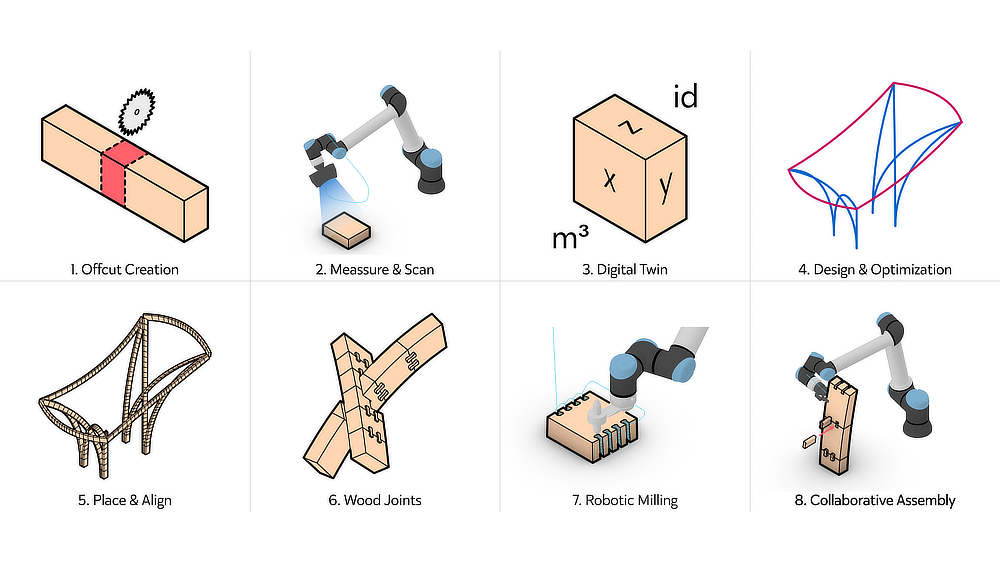 1. Offcut Creation

2. Meassure & Scan

id
z
x
y
m³
3. Digital Twin

4. Design & Optimization

5. Place & Align

6. Wood Joints

7. Robotic Milling

8. Collaborative Assembly