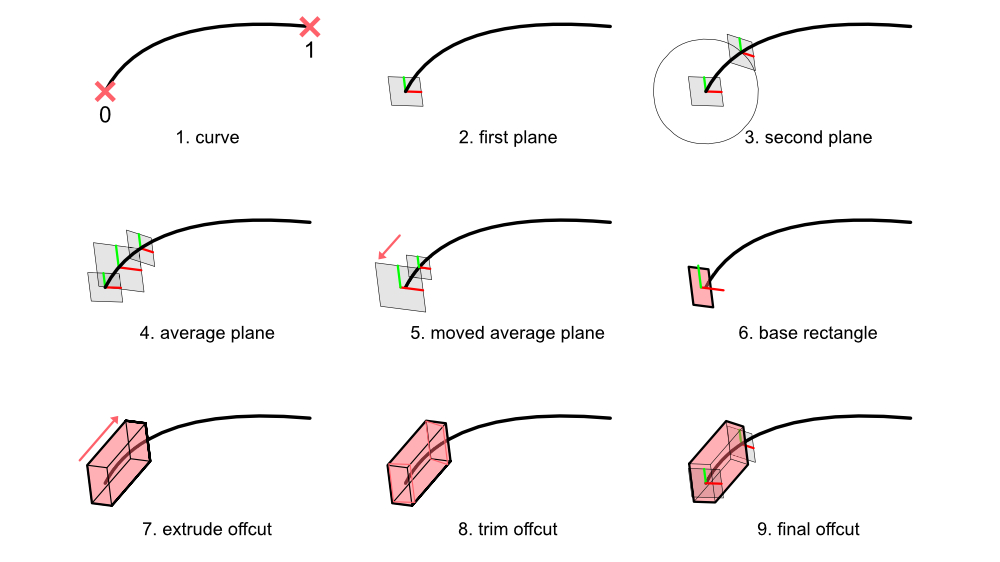 1
0
1. curve
2. first plane
3. second plane
4. average plane
5. moved average plane
6. base rectangle
7. extrude offcut
8. trim offcut
9. final offcut