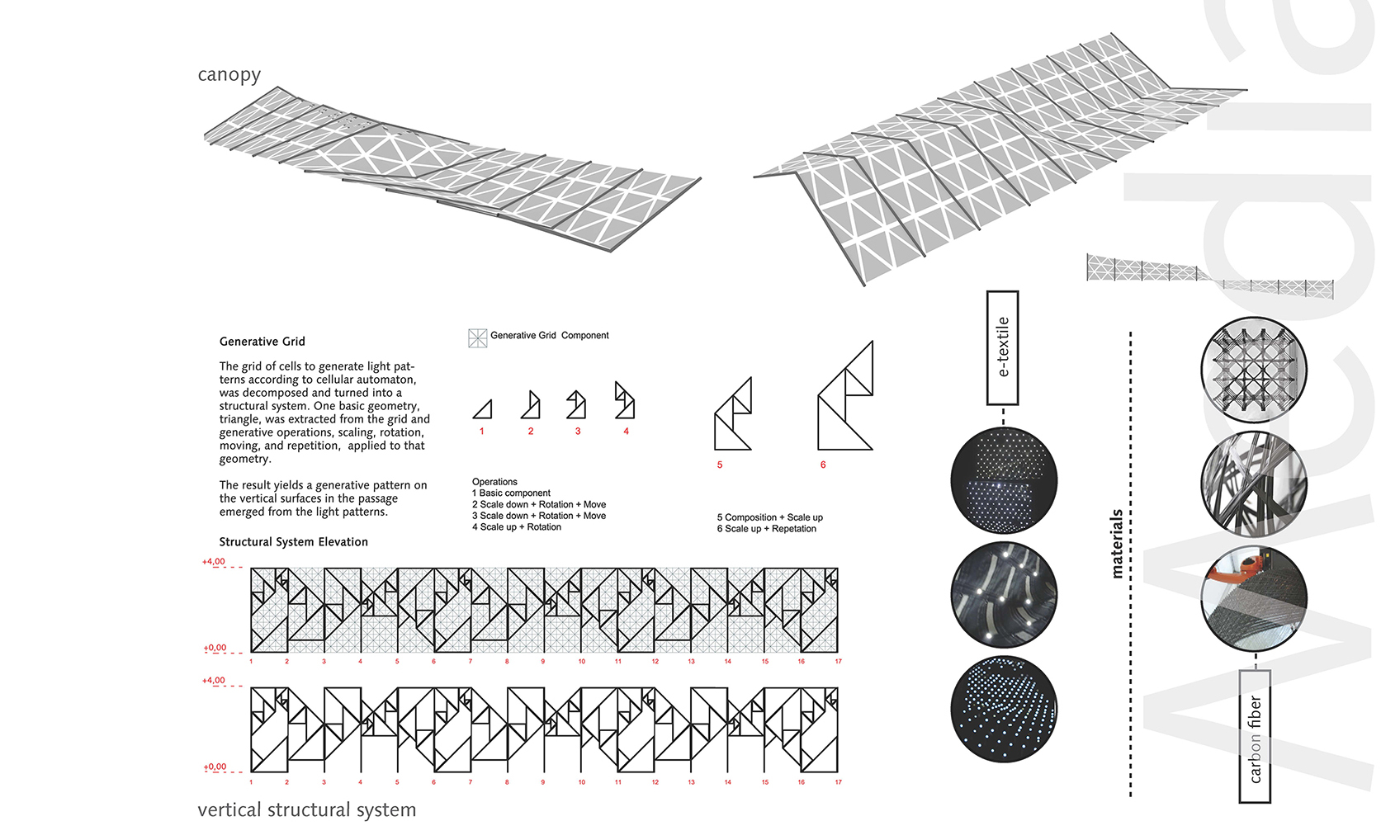 canopy

Generative Grid

The grid of cells to generate light patterns according to cellular automaton, was decomposed and turned into a structural system. One basic geometry, triangle, was extracted from the grid and generative operations, scaling, rotation, moving, and repetition, applied to that geometry.

The result yields a generative pattern on the vertical surfaces in the passage emerged from the light patterns.

Generative Grid Component

1 2 3 4

5 6

Operations
1 Basic component
2 Scale down + Rotation + Move
3 Scale down + Rotation + Move
4 Scale up + Rotation

5 Composition + Scale up
6 Scale up + Repetation

Structural System Elevation

+4,00
+0,00
1 2 3 4 5 6 7 8 9 10 11 12 13 14 15 16 17

+4,00
+0,00
1 2 3 4 5 6 7 8 9 10 11 12 13 14 15 16 17

vertical structural system

e-textile

materials

carbon fiber

Media