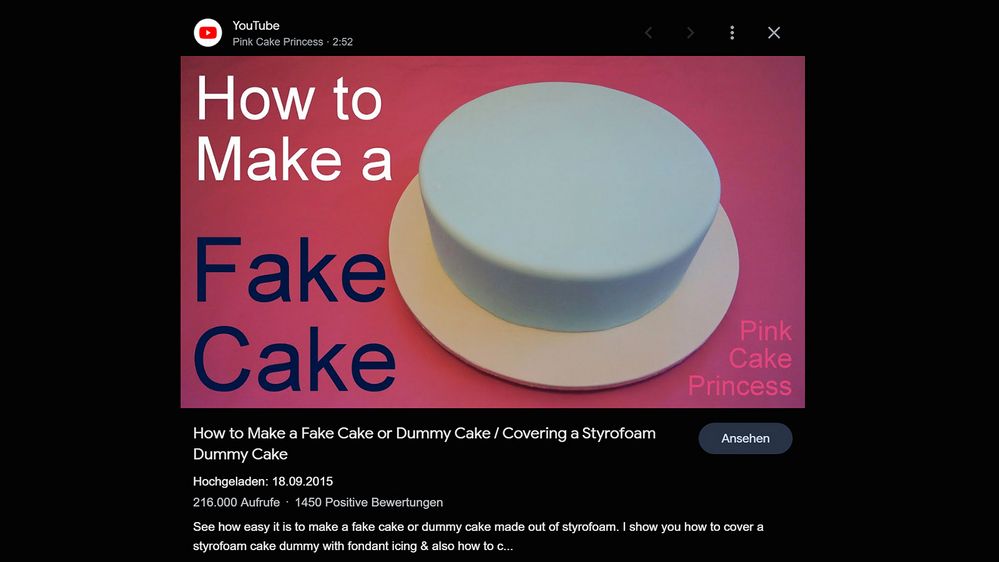 YouTube
Pink Cake Princess · 2:52

How to Make a

Fake Cake

Pink Cake Princess

How to Make a Fake Cake or Dummy Cake / Covering a Styrofoam Dummy Cake

Ansehen

Hochgeladen: 18.09.2015

216.000 Aufrufe · 1450 Positive Bewertungen

See how easy it is to make a fake cake or dummy cake made out of styrofoam. I show you how to cover a styrofoam cake dummy with fondant icing & also how to c...