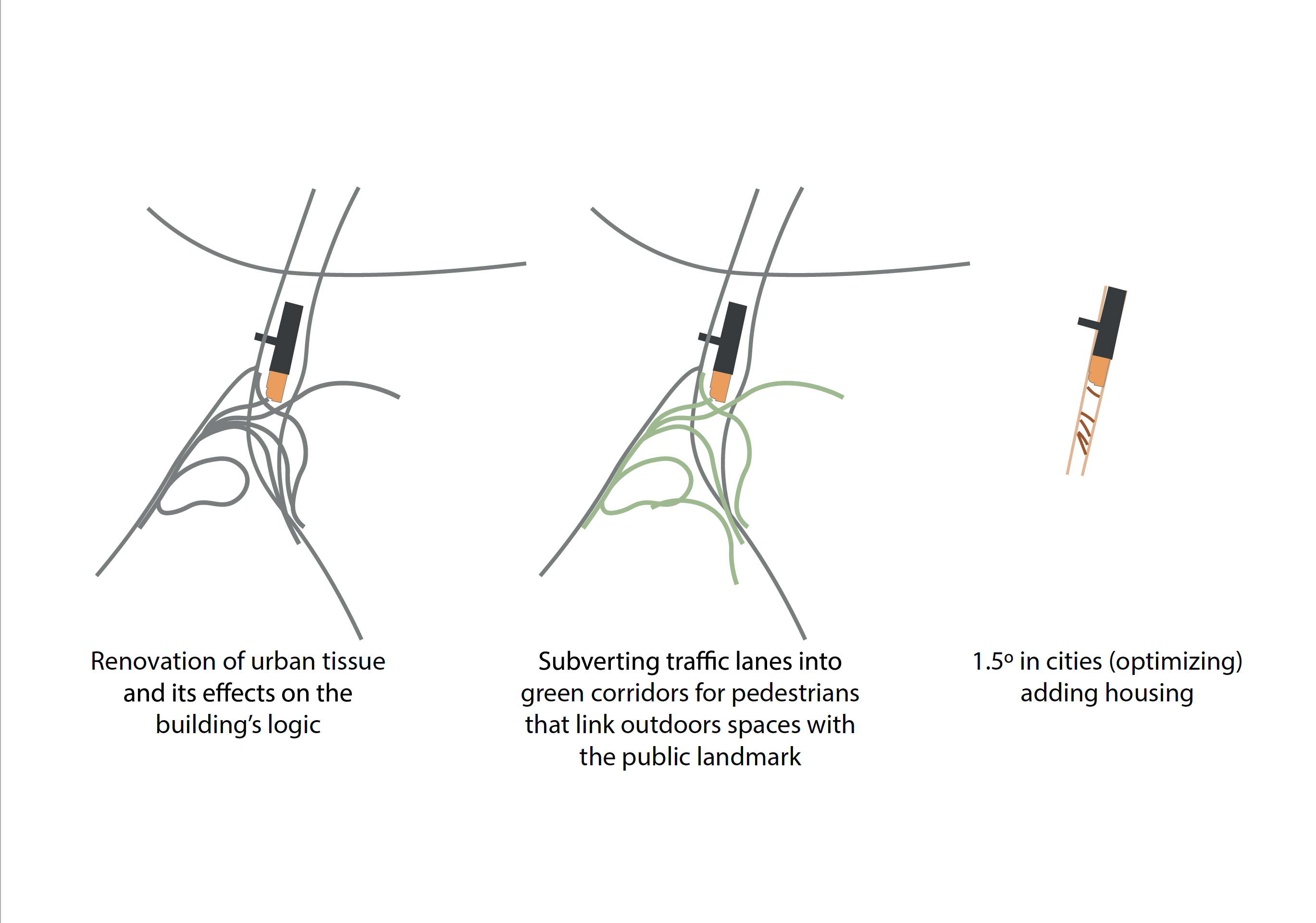 Renovation of urban tissue and its effects on the building's logic

Subverting traffic lanes into green corridors for pedestrians that link outdoors spaces with the public landmark

1.5º in cities (optimizing) adding housing