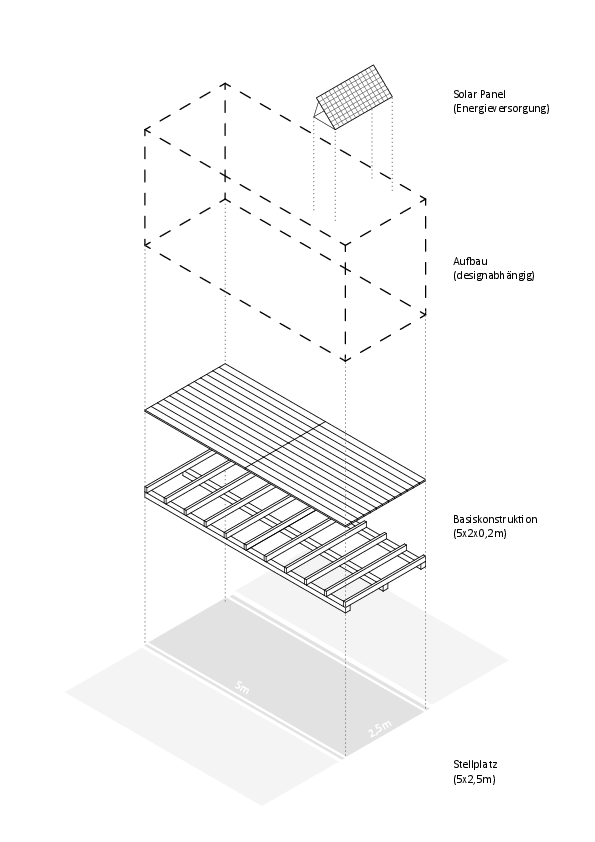 Solar Panel
(Energieversorgung)

Aufbau
(designabhängig)

Basiskonstruktion
(5x2x0,2m)

5m

2,5m

Stellplatz
(5x2,5m)