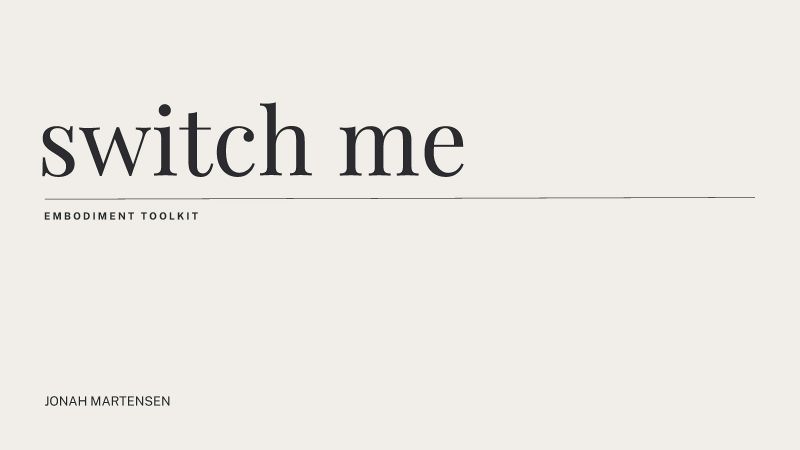 switch me

EMBODIMENT TOOLKIT

JONAH MARTENSEN