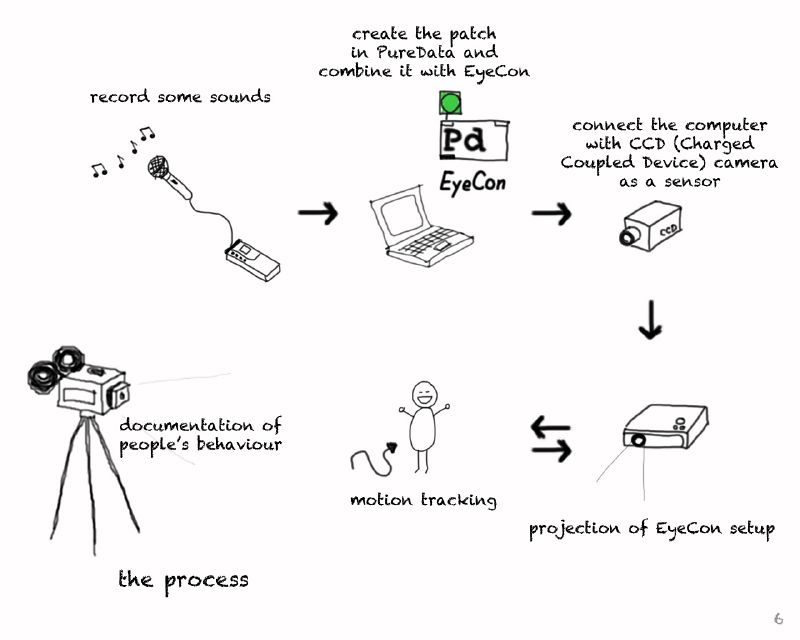 record some sounds

create the patch in PureData and combine it with EyeCon

Pd

EyeCon

connect the computer with CCD (Charged Coupled Device) camera as a sensor

CCD

documentation of people's behaviour

motion tracking

projection of EyeCon setup

the process

6