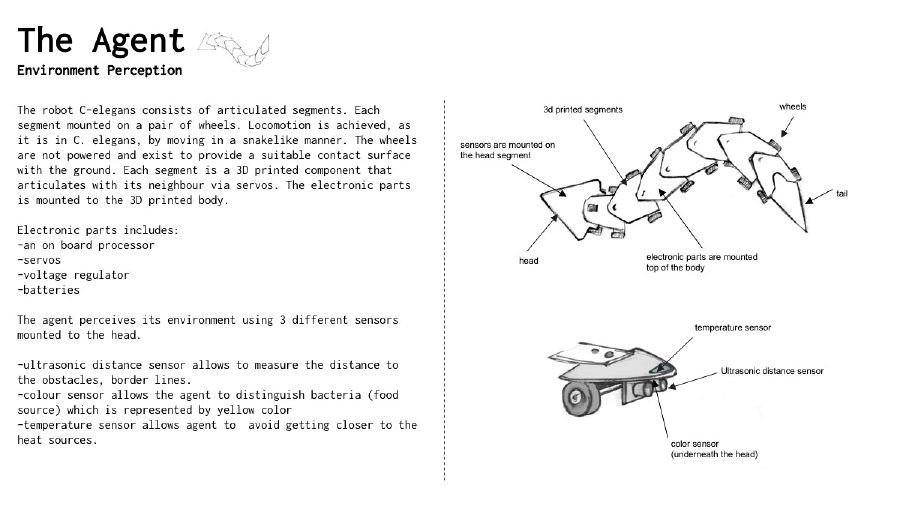 The Agent
Environment Perception

The robot C-elegans consists of articulated segments. Each segment mounted on a pair of wheels. Locomotion is achieved, as it is in C. elegans, by moving in a snakelike manner. The wheels are not powered and exist to provide a suitable contact surface with the ground. Each segment is a 3D printed component that articulates with its neighbour via servos. The electronic parts is mounted to the 3D printed body.

Electronic parts includes:
-an on board processor
-servos
-voltage regulator
-batteries

The agent perceives its environment using 3 different sensors mounted to the head.

-ultrasonic distance sensor allows to measure the distance to the obstacles, border lines.
-colour sensor allows the agent to distinguish bacteria (food source) which is represented by yellow color
-temperature sensor allows agent to avoid getting closer to the heat sources.

3d printed segments
wheels
sensors are mounted on the head segment
tail
head
electronic parts are mounted top of the body

temperature sensor
Ultrasonic distance sensor
color sensor
(underneath the head)