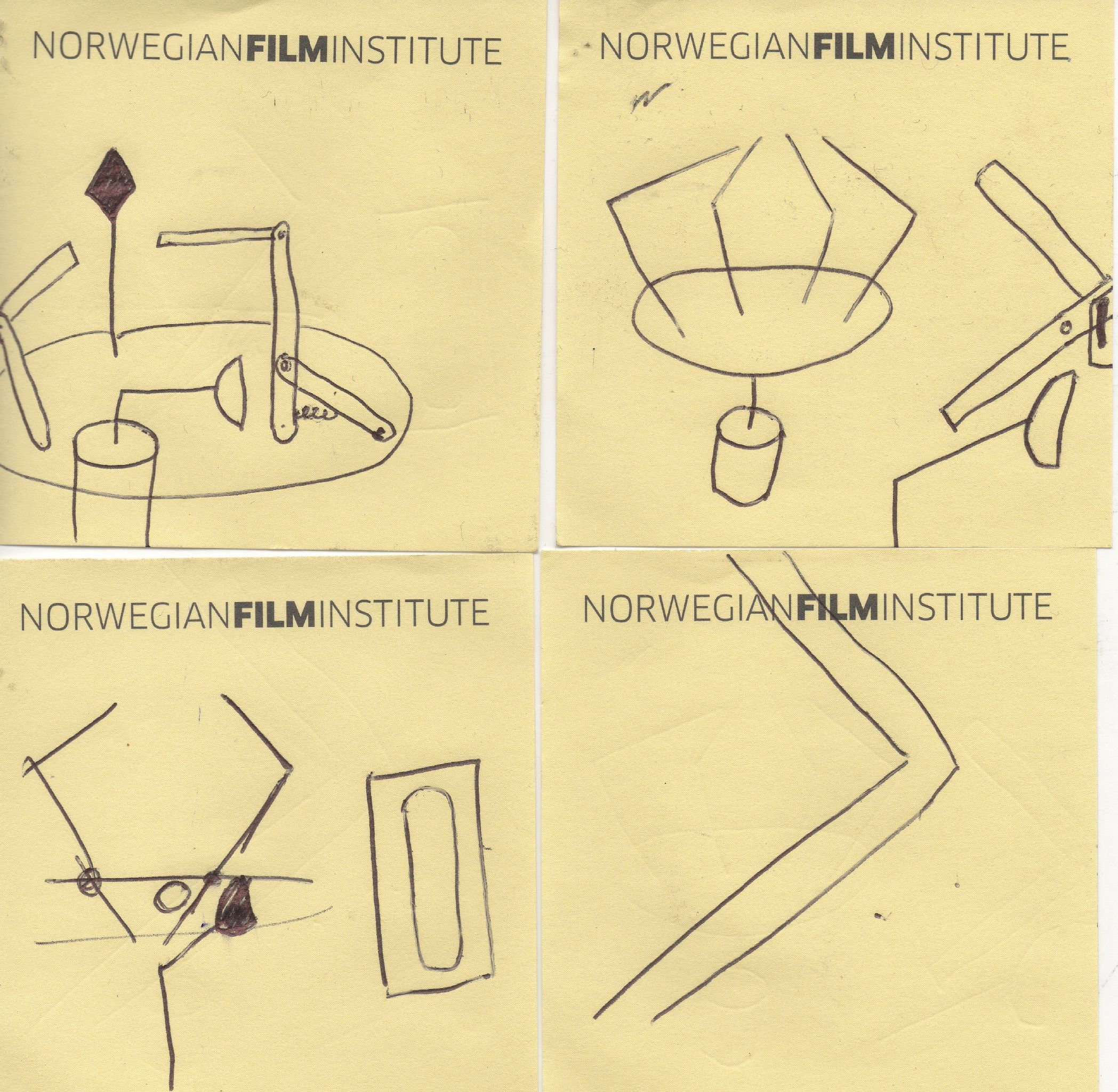 NORWEGIANFILMINSTITUTE

NORWEGIANFILMINSTITUTE

NORWEGIANFILMINSTITUTE

NORWEGIANFILMINSTITUTE