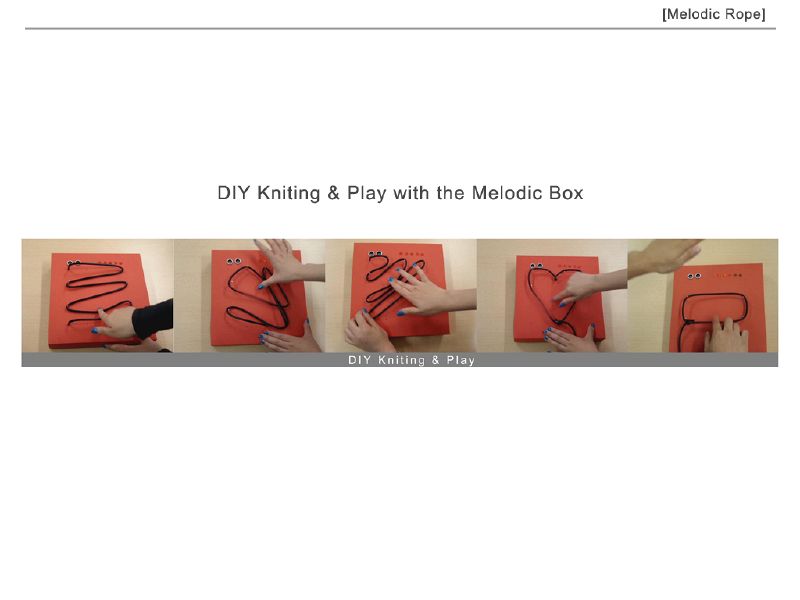 [Melodic Rope]

DIY Kniting & Play with the Melodic Box

DIY Kniting & Play