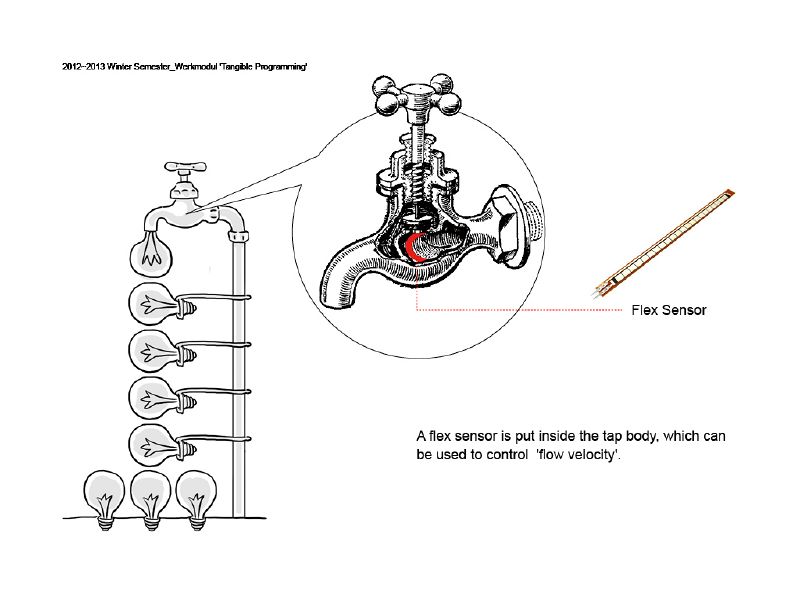 2012~2013 Winter Semester_Werkmodul 'Tangible Programming'

Flex Sensor

A flex sensor is put inside the tap body, which can be used to control 'flow velocity'.