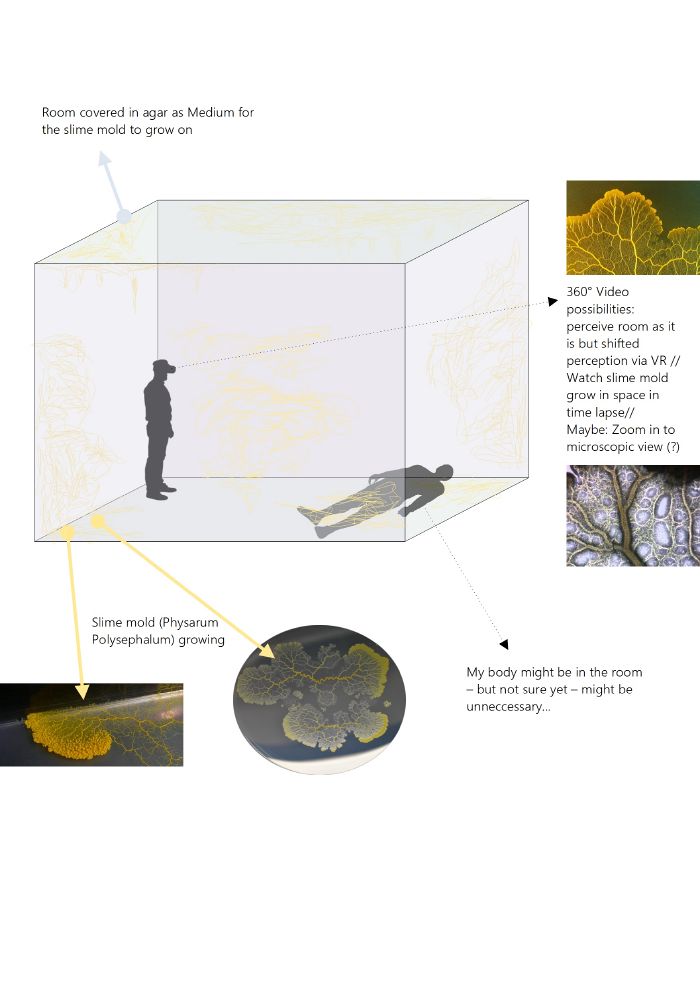 Room covered in agar as Medium for the slime mold to grow on

360° Video possibilities: perceive room as it is but shifted perception via VR // Watch slime mold grow in space in time lapse// Maybe: Zoom in to microscopic view (?)

Slime mold (Physarum Polysephalum) growing

My body might be in the room – but not sure yet – might be unneccessary...