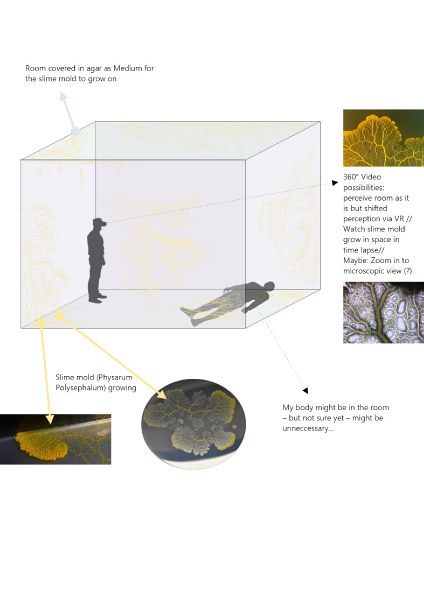 Room covered in agar as Medium for the slime mold to grow on

360° Video possibilities: perceive room as it is but shifted perception via VR // Watch slime mold grow in space in time lapse// Maybe: Zoom in to microscopic view (?)

Slime mold (Physarum Polysephalum) growing

My body might be in the room – but not sure yet – might be unneccessary...