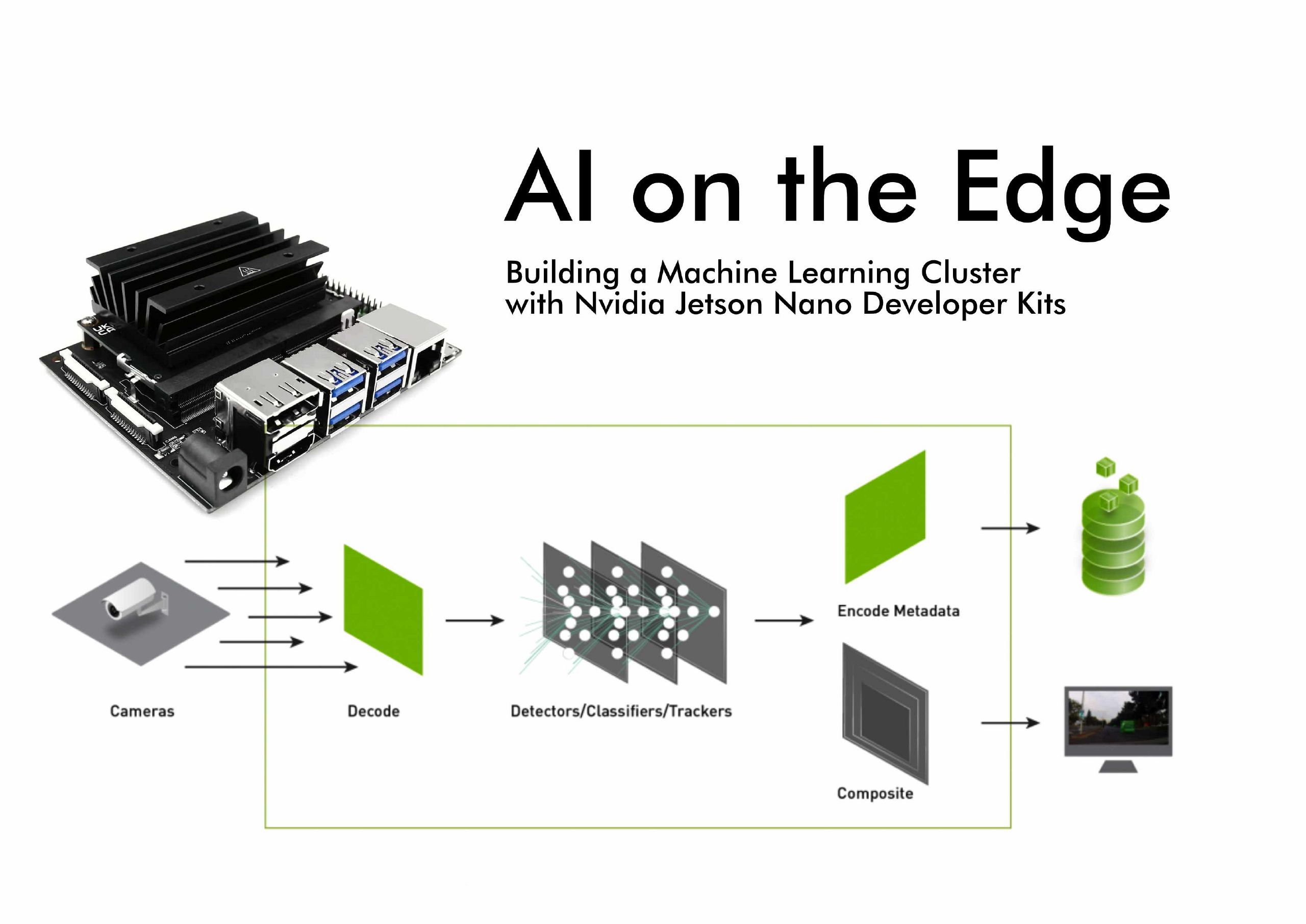 AI on the Edge

Building a Machine Learning Cluster with Nvidia Jetson Nano Developer Kits

Cameras

Decode

Detectors/Classifiers/Trackers

Encode Metadata

Composite