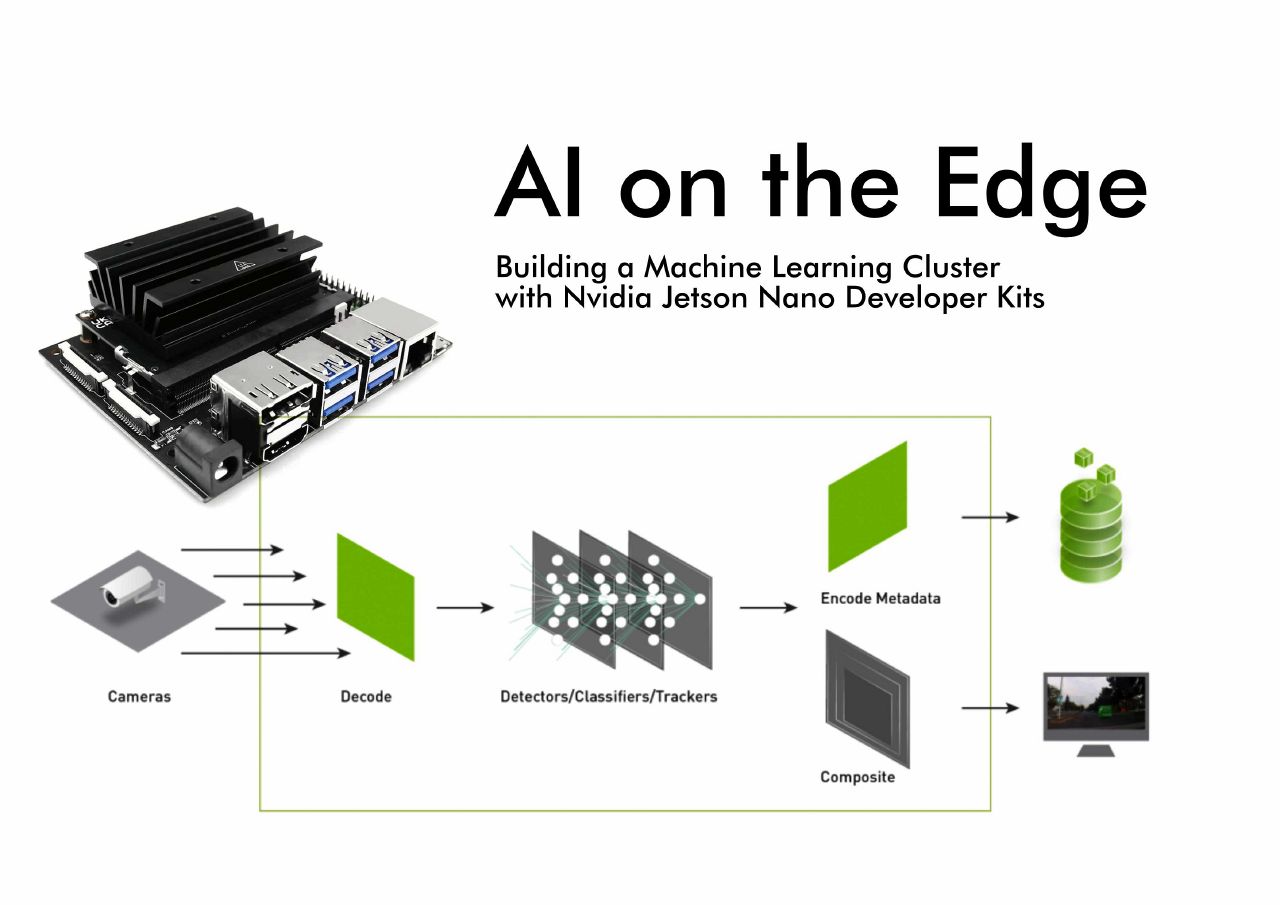 AI on the Edge

Building a Machine Learning Cluster with Nvidia Jetson Nano Developer Kits

Cameras

Decode

Detectors/Classifiers/Trackers

Encode Metadata

Composite