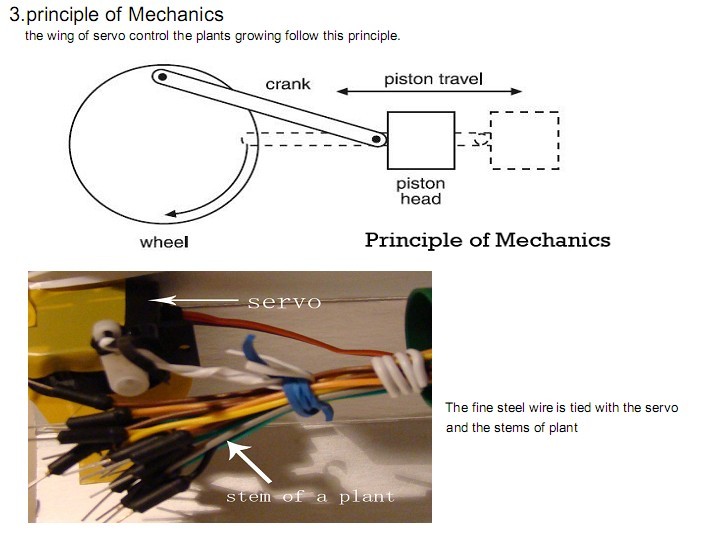 3.principle of Mechanics
the wing of servo control the plants growing follow this principle.

crank
piston travel
piston head
wheel
Principle of Mechanics

servo
stem of a plant

The fine steel wire is tied with the servo and the stems of plant