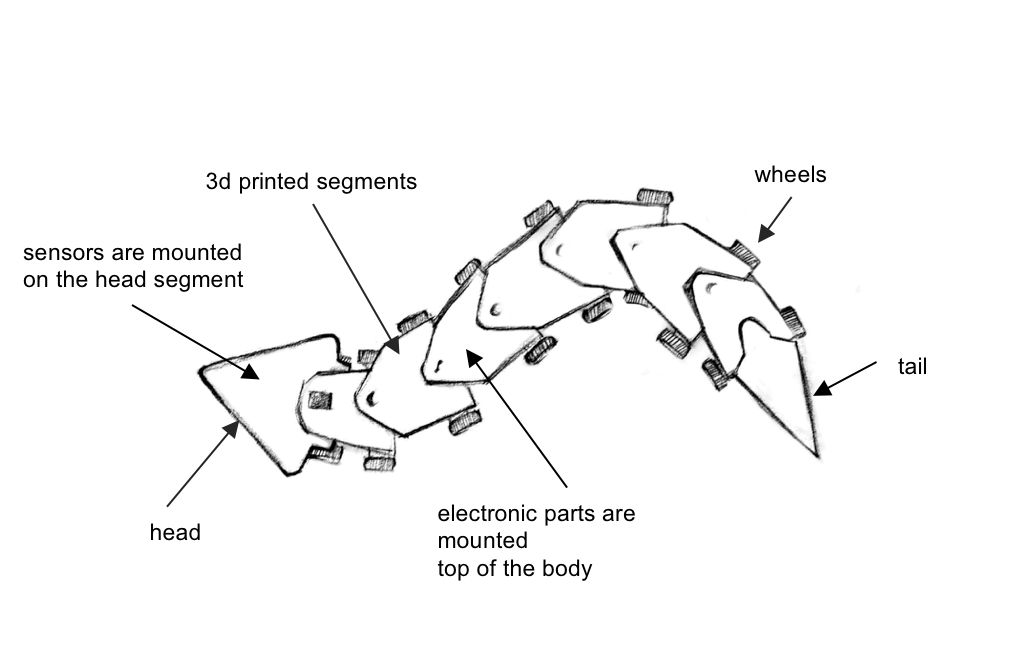 3d printed segments

wheels

sensors are mounted on the head segment

tail

head

electronic parts are mounted
top of the body