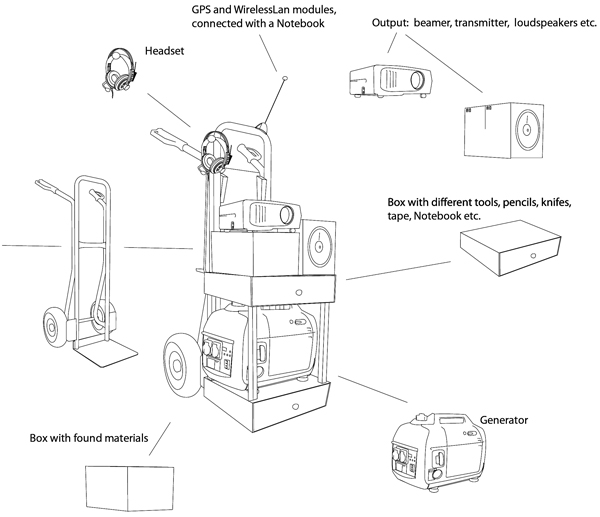 GPS and WirelessLan modules, connected with a Notebook

Output: beamer, transmitter, loudspeakers etc.

Headset

Box with different tools, pencils, knifes, tape, Notebook etc.

Generator

Box with found materials