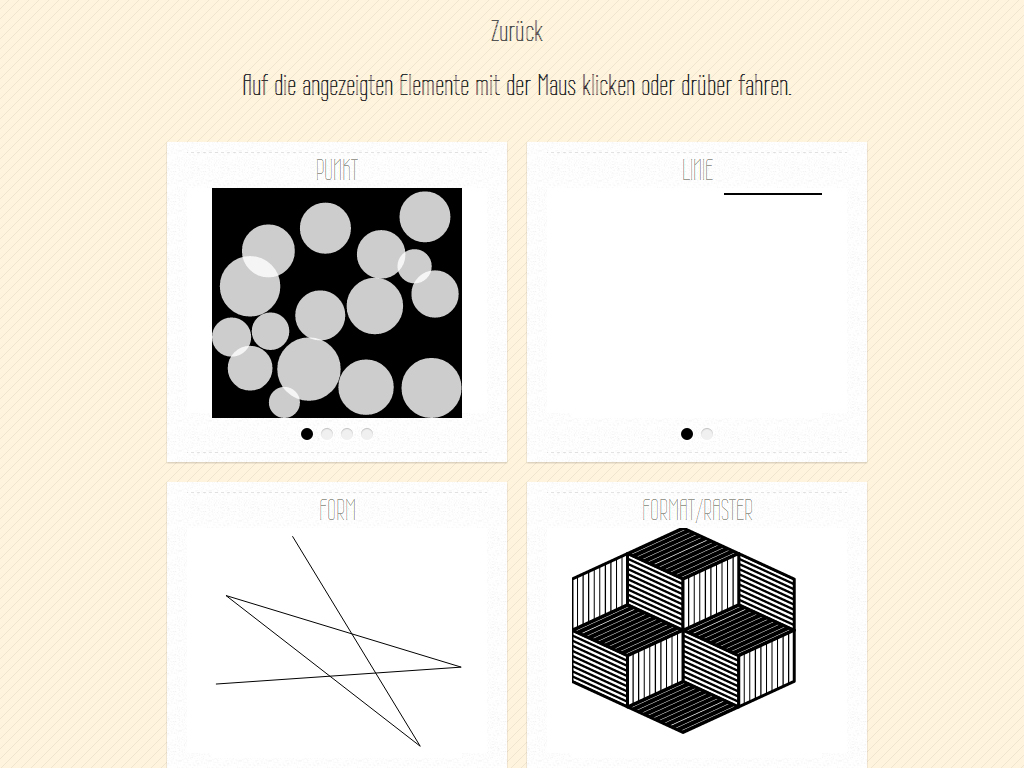 Zurück

Auf die angezeigten Elemente mit der Maus klicken oder drüber fahren.

PUNKT

LINIE

FORM

FORMAT/RASTER