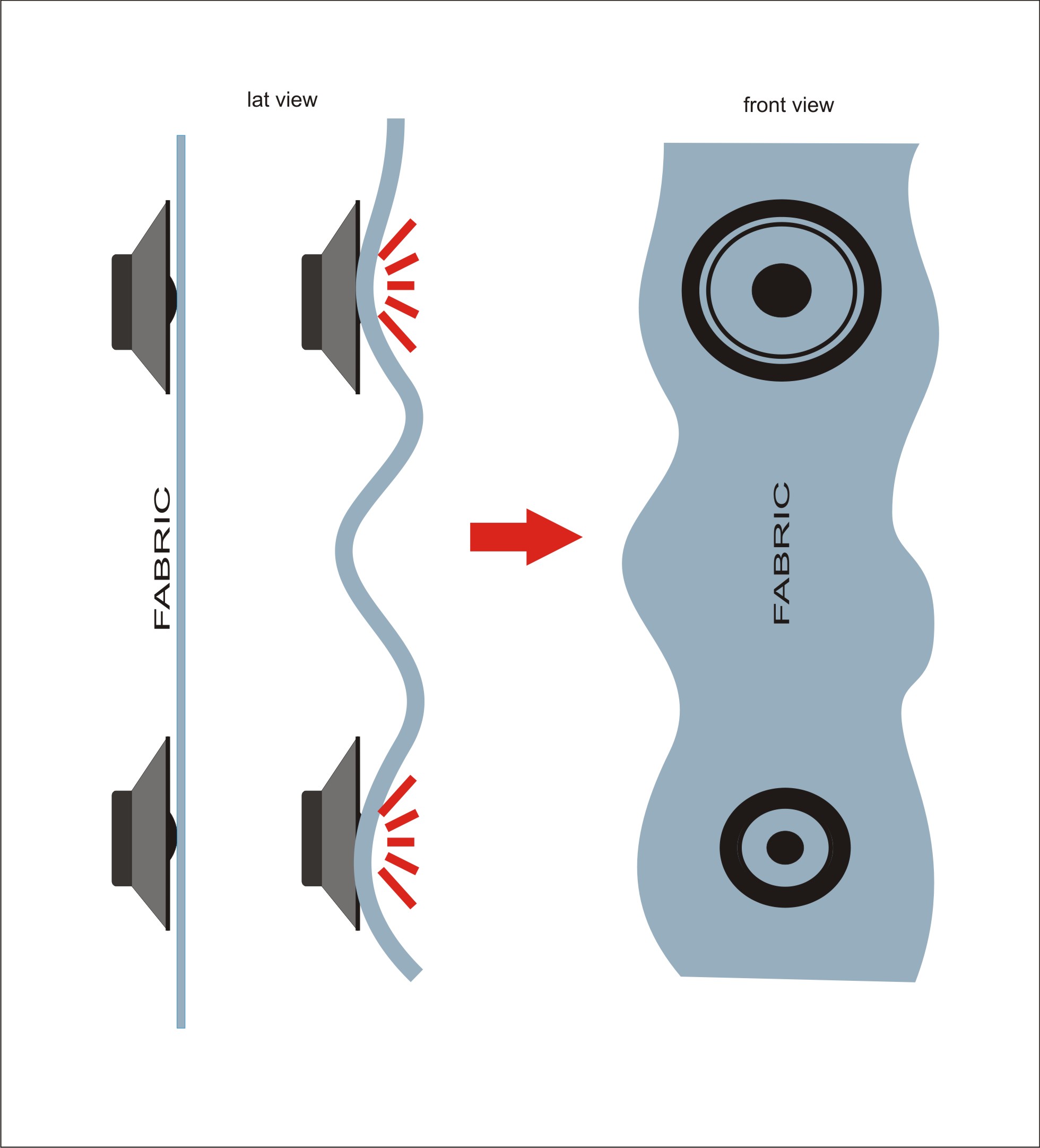 lat view

front view

FABRIC

FABRIC