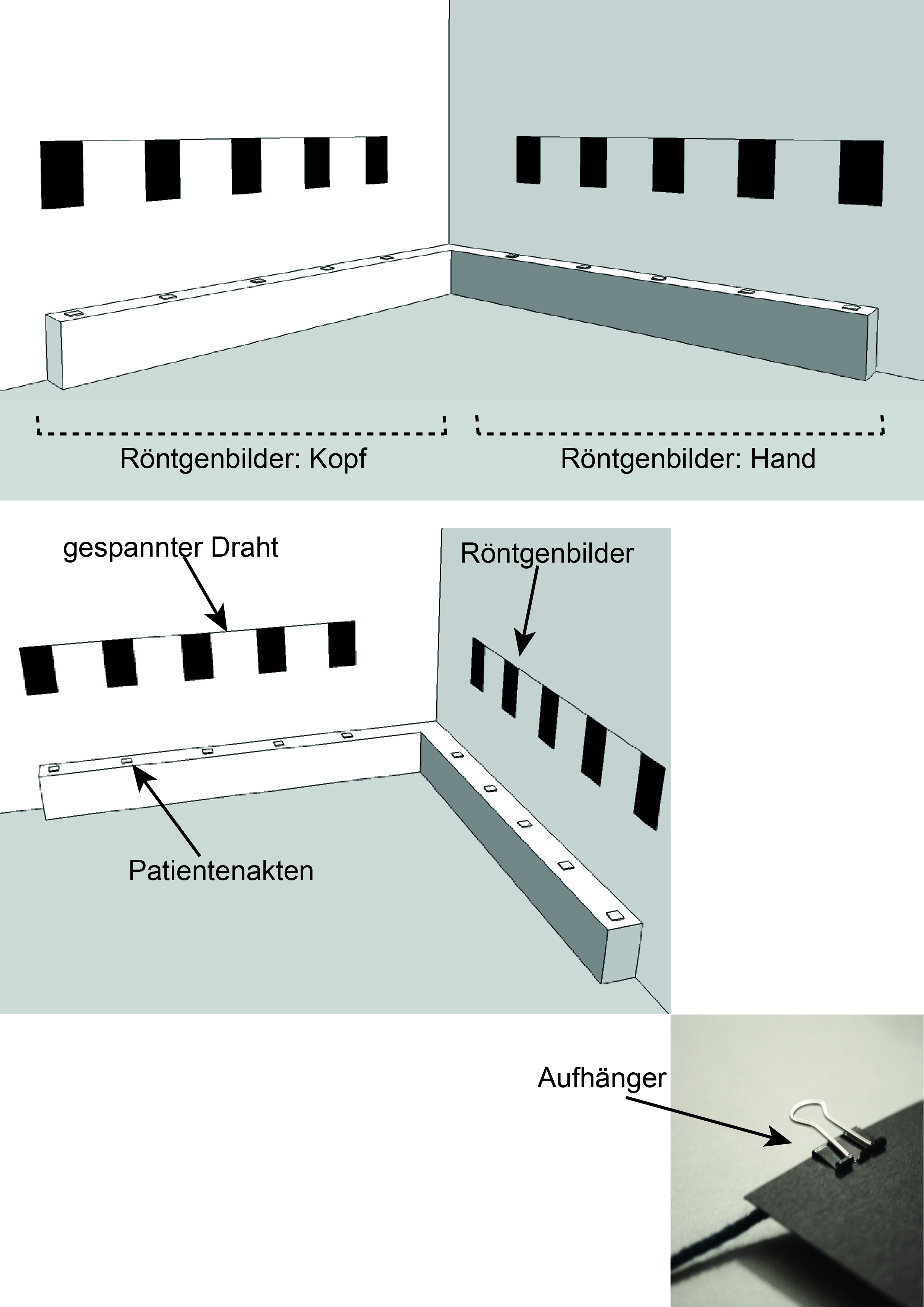 Röntgenbilder: Kopf

Röntgenbilder: Hand

gespannter Draht

Röntgenbilder

Patientenakten

Aufhänger