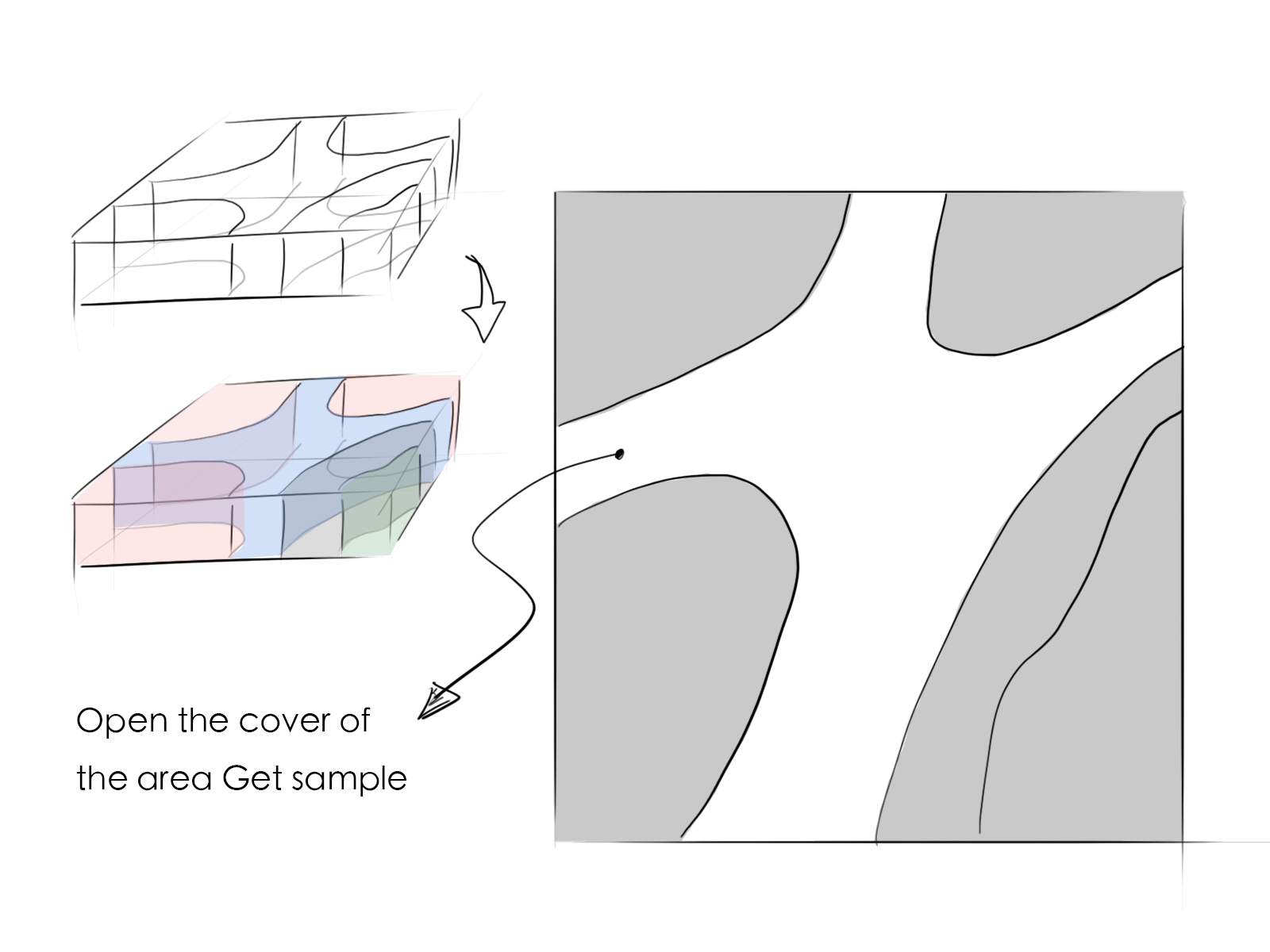 Open the cover of
the area Get sample