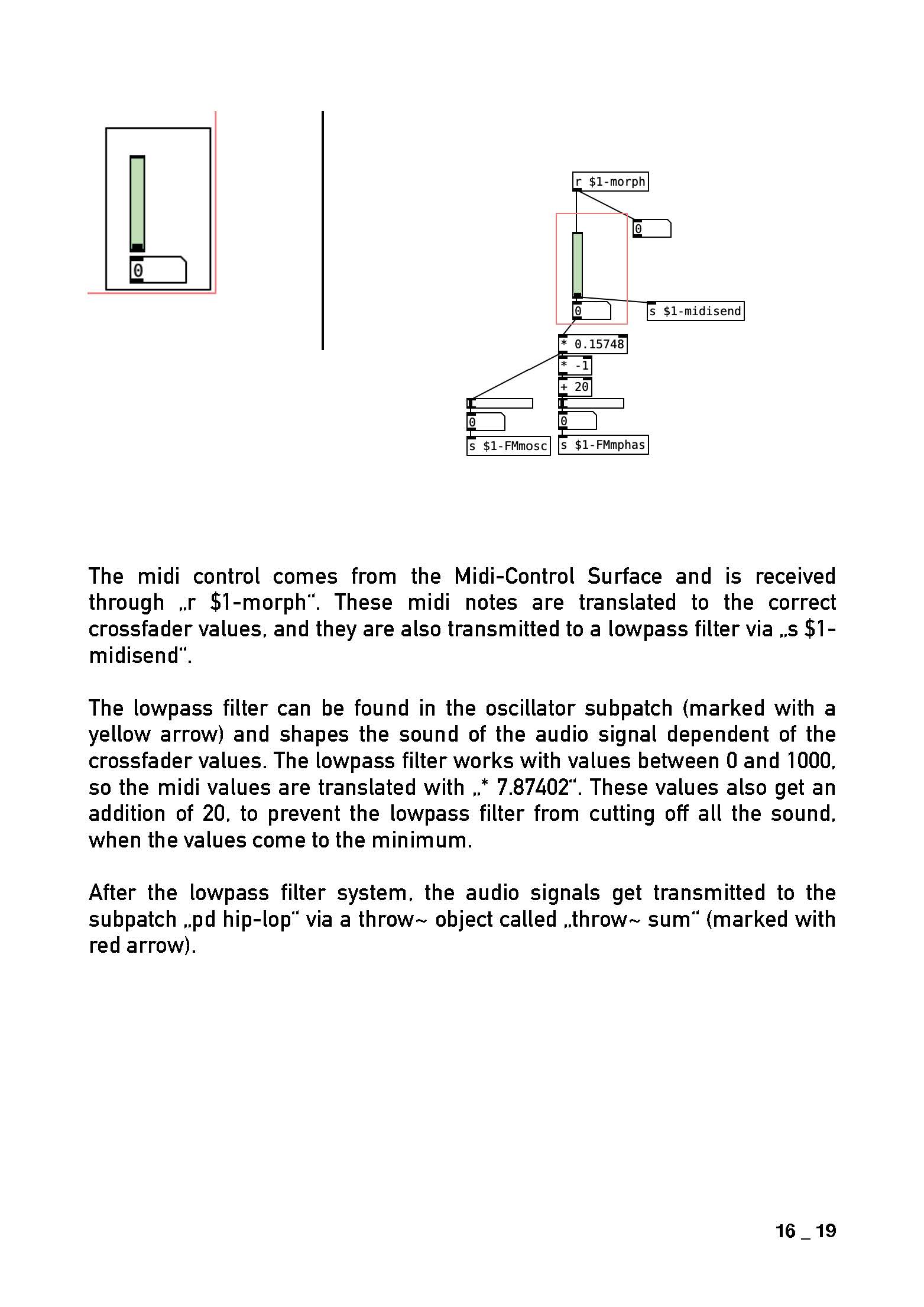 0

r $1-morph

0

0

s $1-midisend

* 0.15748

* -1

+ 20

0

0

s $1-FMmosc

s $1-FMmphas

The midi control comes from the Midi-Control Surface and is received through „r $1-morph“. These midi notes are translated to the correct crossfader values, and they are also transmitted to a lowpass filter via „s $1-midisend“.

The lowpass filter can be found in the oscillator subpatch (marked with a yellow arrow) and shapes the sound of the audio signal dependent of the crossfader values. The lowpass filter works with values between 0 and 1000, so the midi values are translated with „* 7.87402“. These values also get an addition of 20, to prevent the lowpass filter from cutting off all the sound, when the values come to the minimum.

After the lowpass filter system, the audio signals get transmitted to the subpatch „pd hip-lop“ via a throw~ object called „throw~ sum“ (marked with red arrow).

16 _ 19