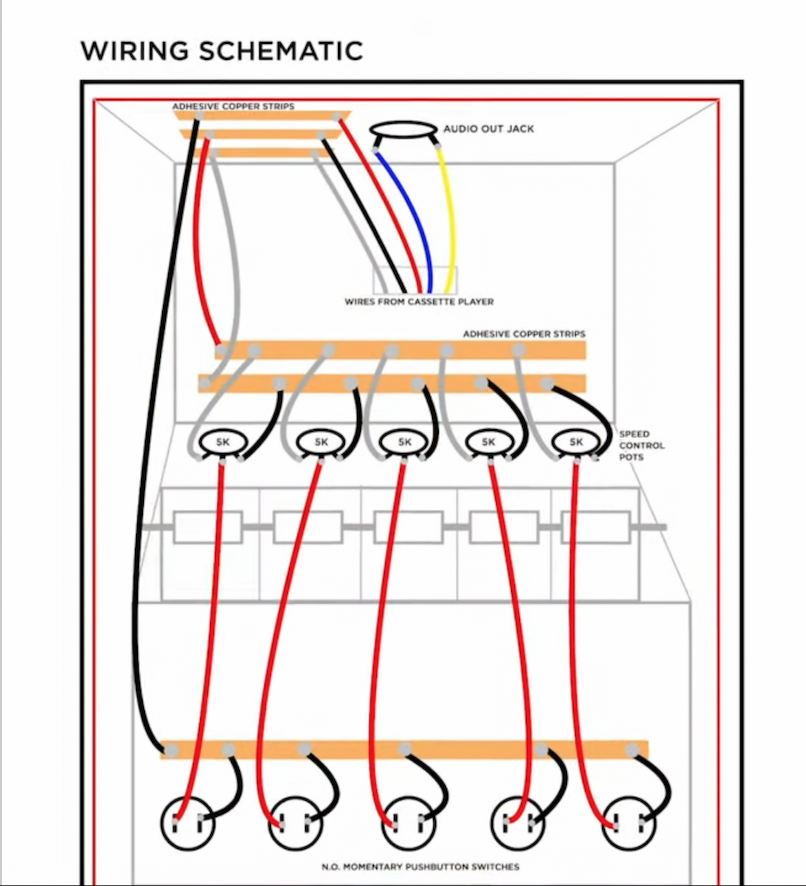 WIRING SCHEMATIC

ADHESIVE COPPER STRIPS

AUDIO OUT JACK

WIRES FROM CASSETTE PLAYER

ADHESIVE COPPER STRIPS

5K

5K

5K

5K

5K

SPEED CONTROL POTS

N.O. MOMENTARY PUSHBUTTON SWITCHES