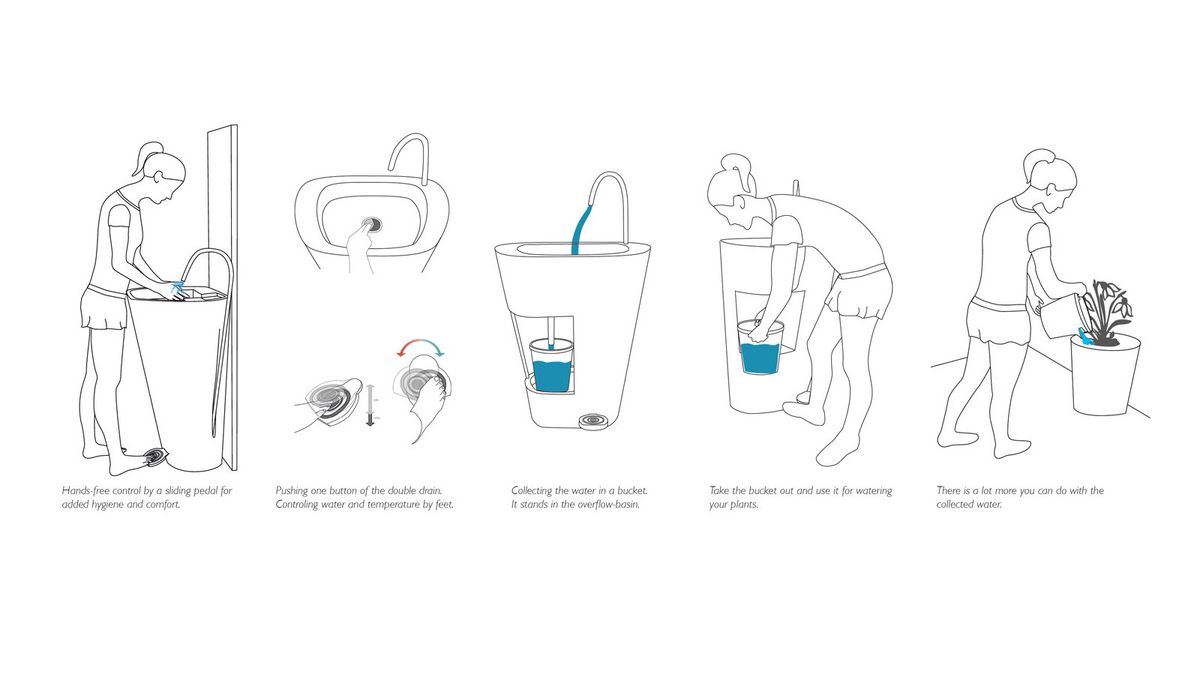 Hands-free control by a sliding pedal for added hygiene and comfort.

Pushing one button of the double drain. Controling water and temperature by feet.

Collecting the water in a bucket. It stands in the overflow-basin.

Take the bucket out and use it for watering your plants.

There is a lot more you can do with the collected water.