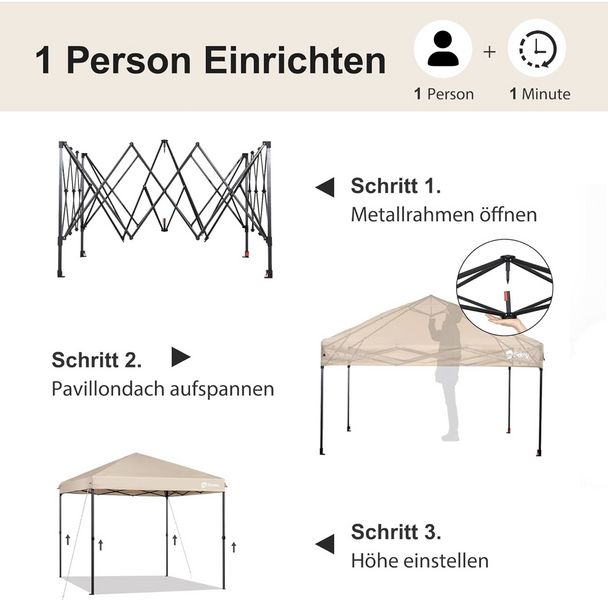 1 Person Einrichten

+

1 Person

1 Minute

Schritt 1.
Metallrahmen öffnen

Schritt 2.
Pavillondach aufspannen

Schritt 3.
Höhe einstellen