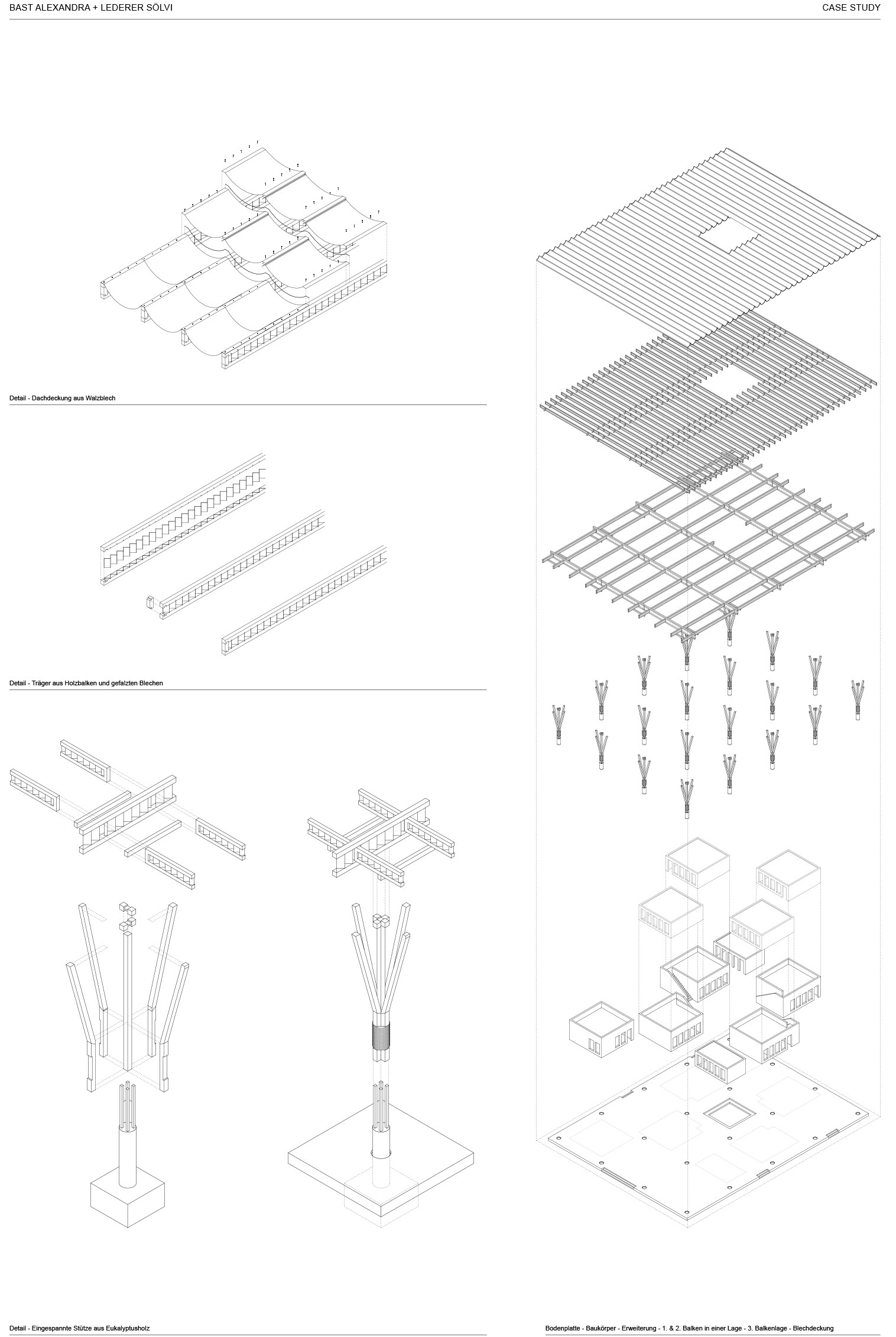 BAST ALEXANDRA + LEDERER SÖLVI

CASE STUDY

Detail - Dachdeckung aus Walzblech

Detail - Träger aus Holzbalken und gefalzten Blechen

Detail - Eingespannte Stütze aus Eukalyptusholz

Bodenplatte - Baukörper - Erweiterung - 1. & 2. Balken in einer Lage - 3. Balkenlage - Blechdeckung